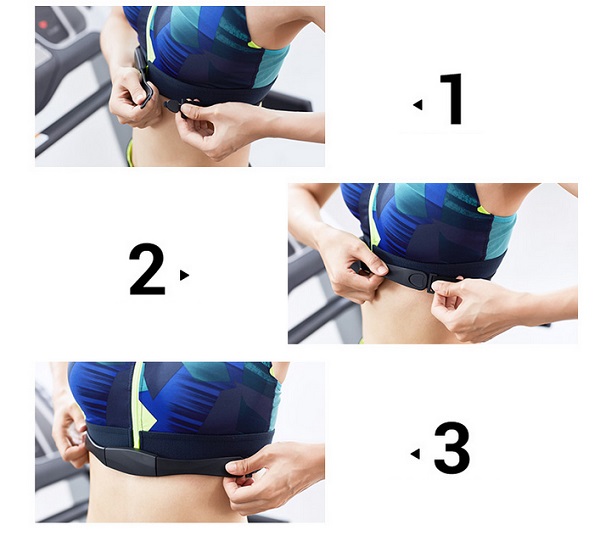 1

2

3